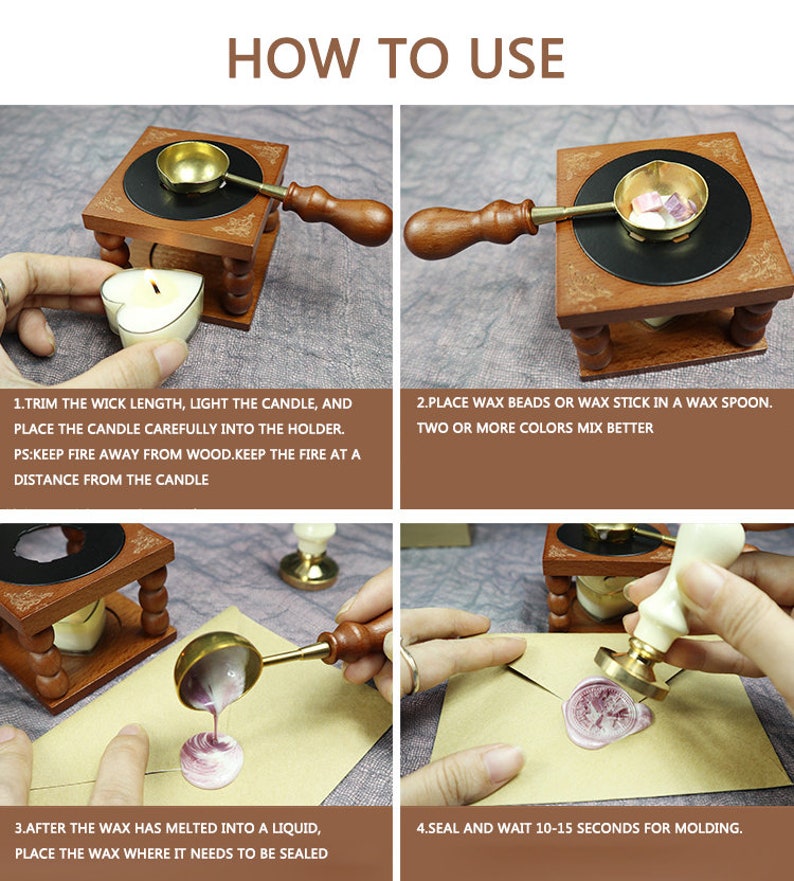 HOW TO USE

1.TRIM THE WICK LENGTH, LIGHT THE CANDLE, AND PLACE THE CANDLE CAREFULLY INTO THE HOLDER. PS:KEEP FIRE AWAY FROM WOOD.KEEP THE FIRE AT A DISTANCE FROM THE CANDLE

2.PLACE WAX BEADS OR WAX STICK IN A WAX SPOON. TWO OR MORE COLORS MIX BETTER

3.AFTER THE WAX HAS MELTED INTO A LIQUID, PLACE THE WAX WHERE IT NEEDS TO BE SEALED

4.SEAL AND WAIT 10-15 SECONDS FOR MOLDING.